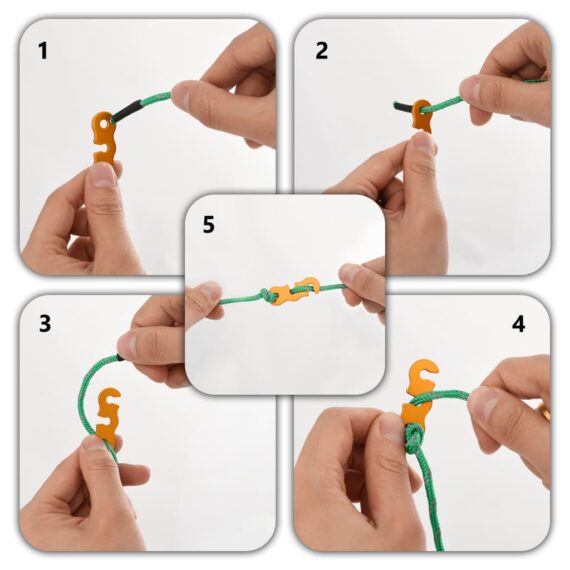 1

2

5

3

4