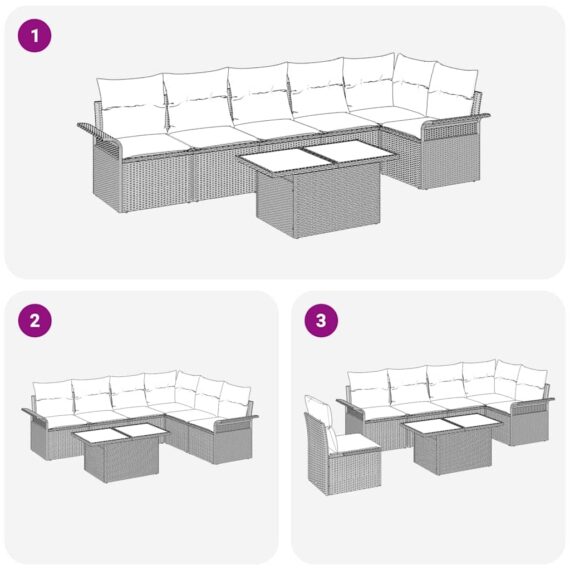 1

2

3