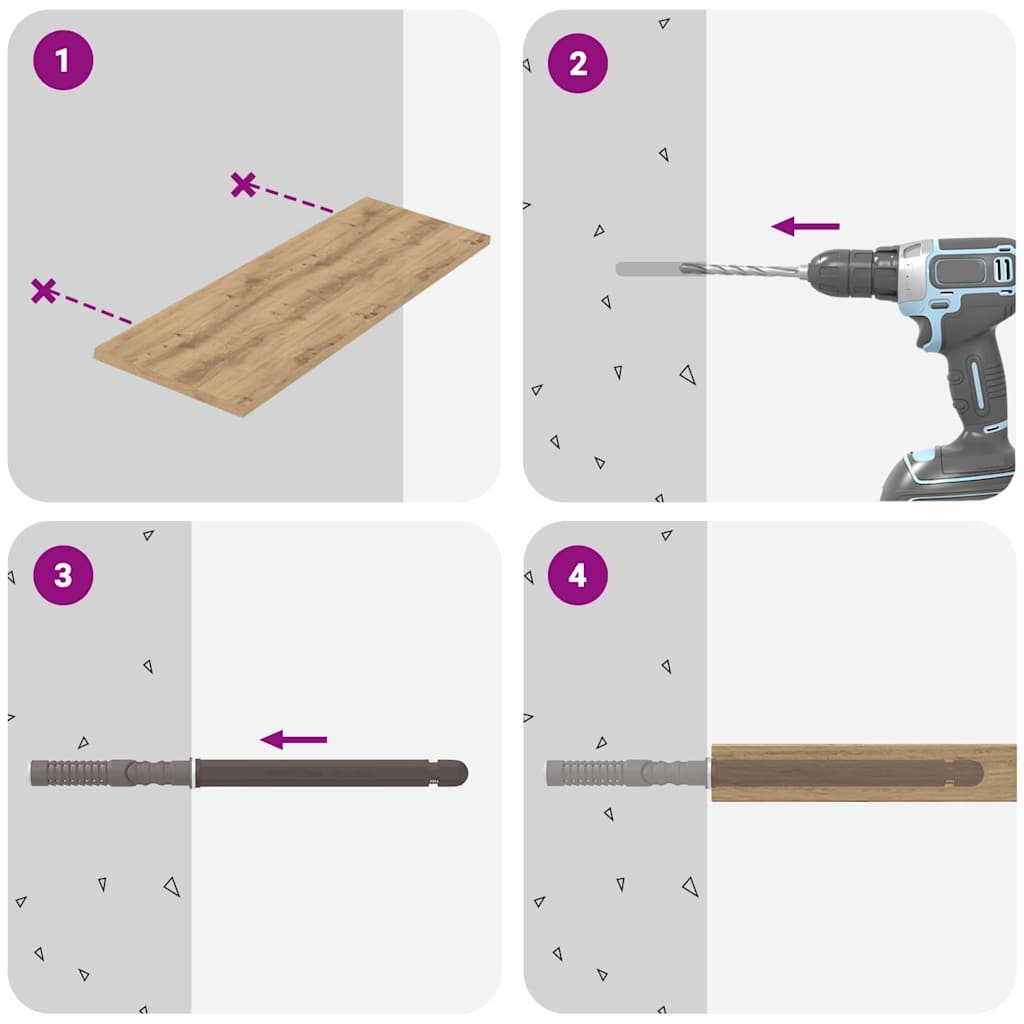 1

2

3

4