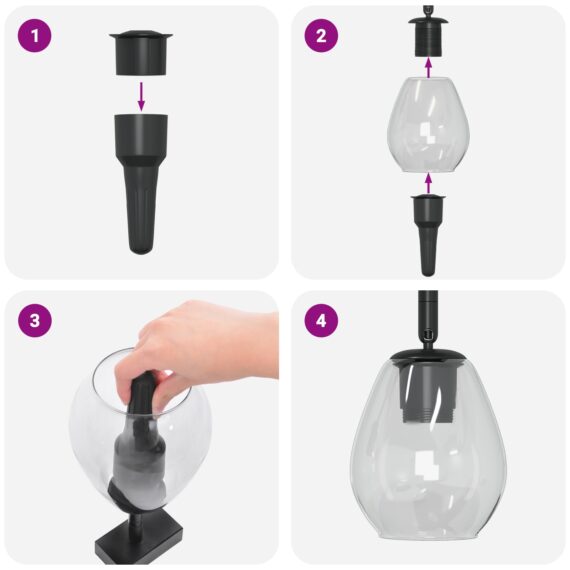 1

2

3

4