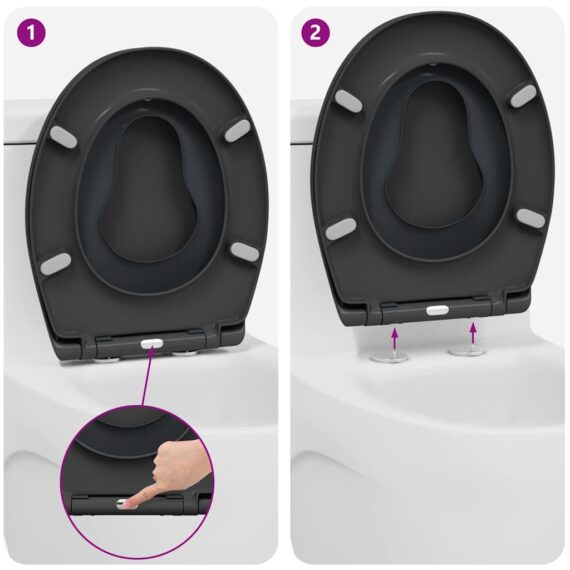 1

2