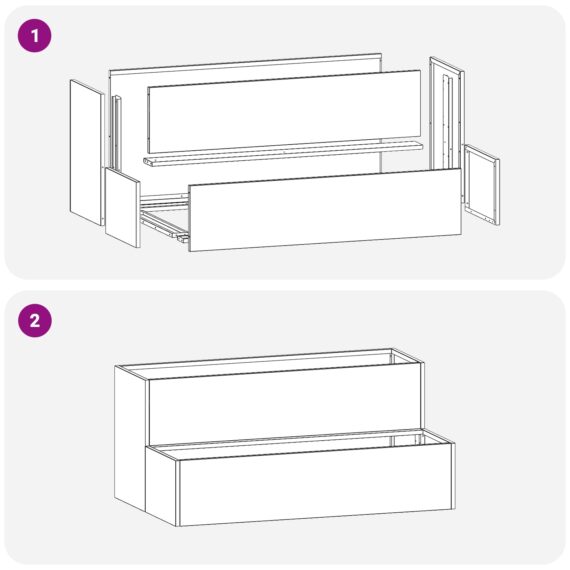 1

2