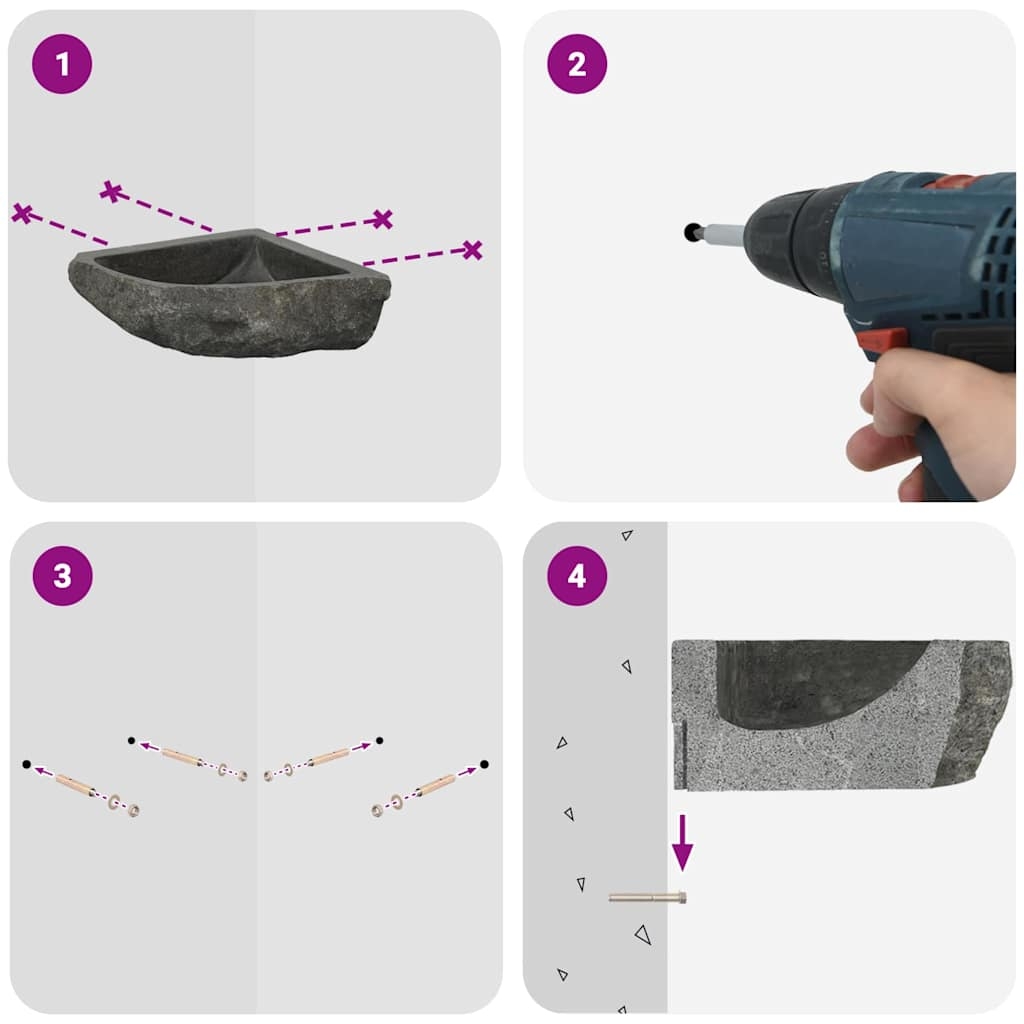 1

2

3

4