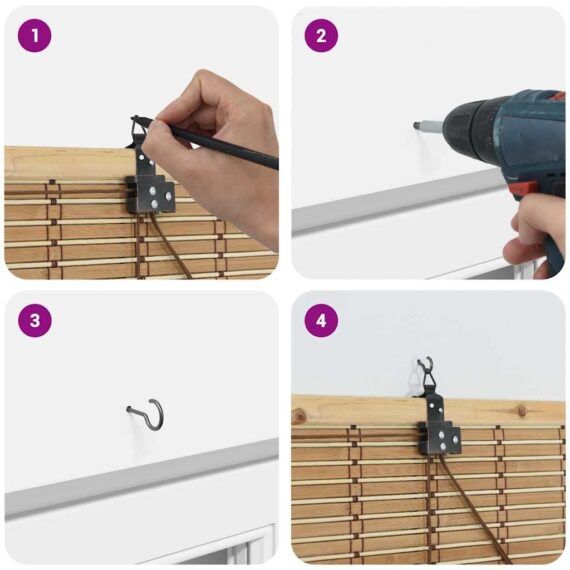 1

2

3

4