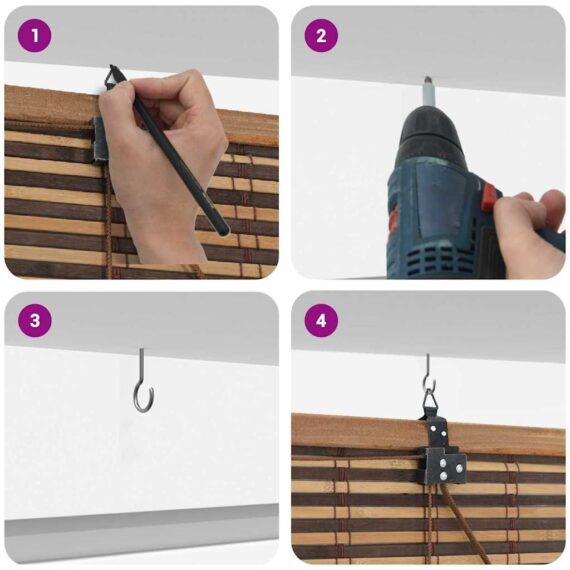 1

2

3

4