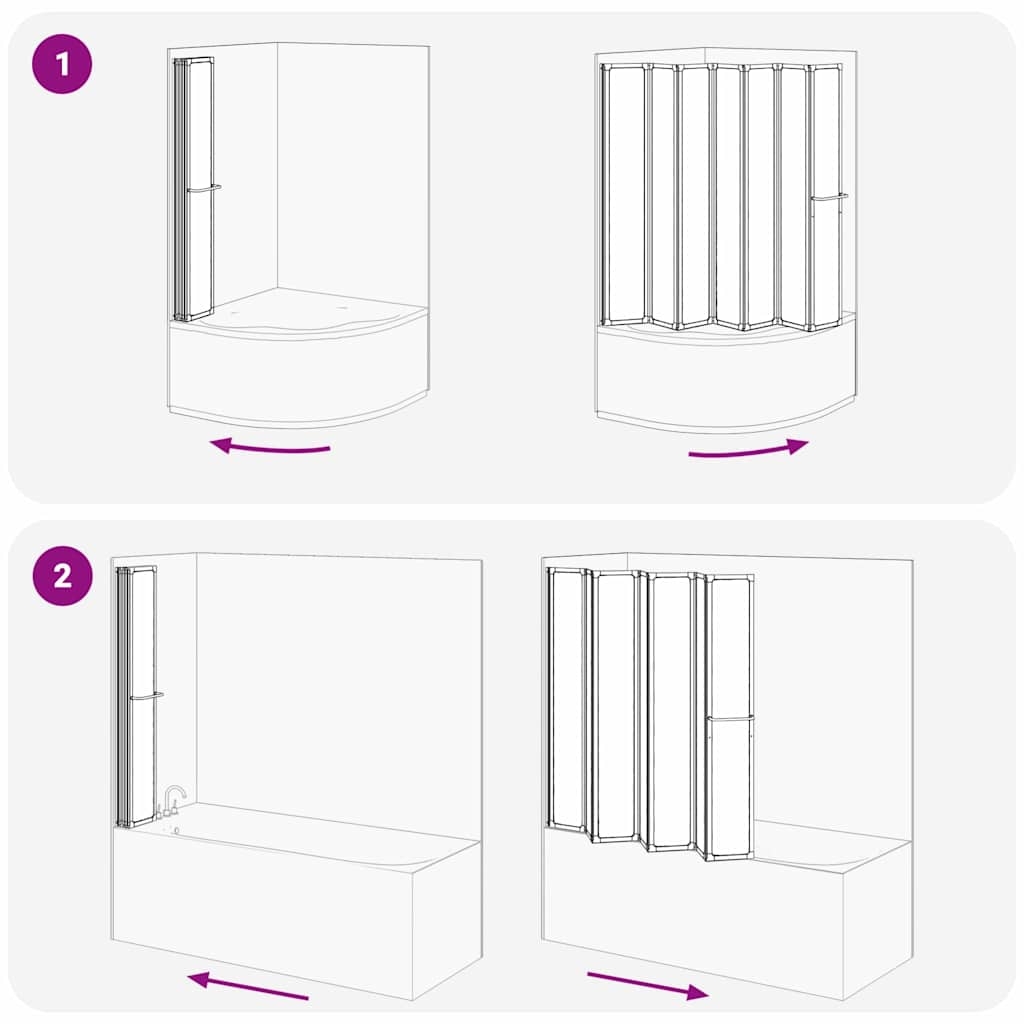 1

2