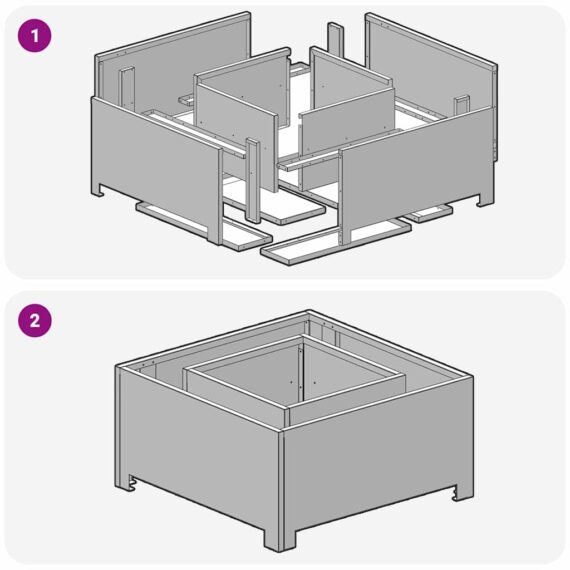 1

2