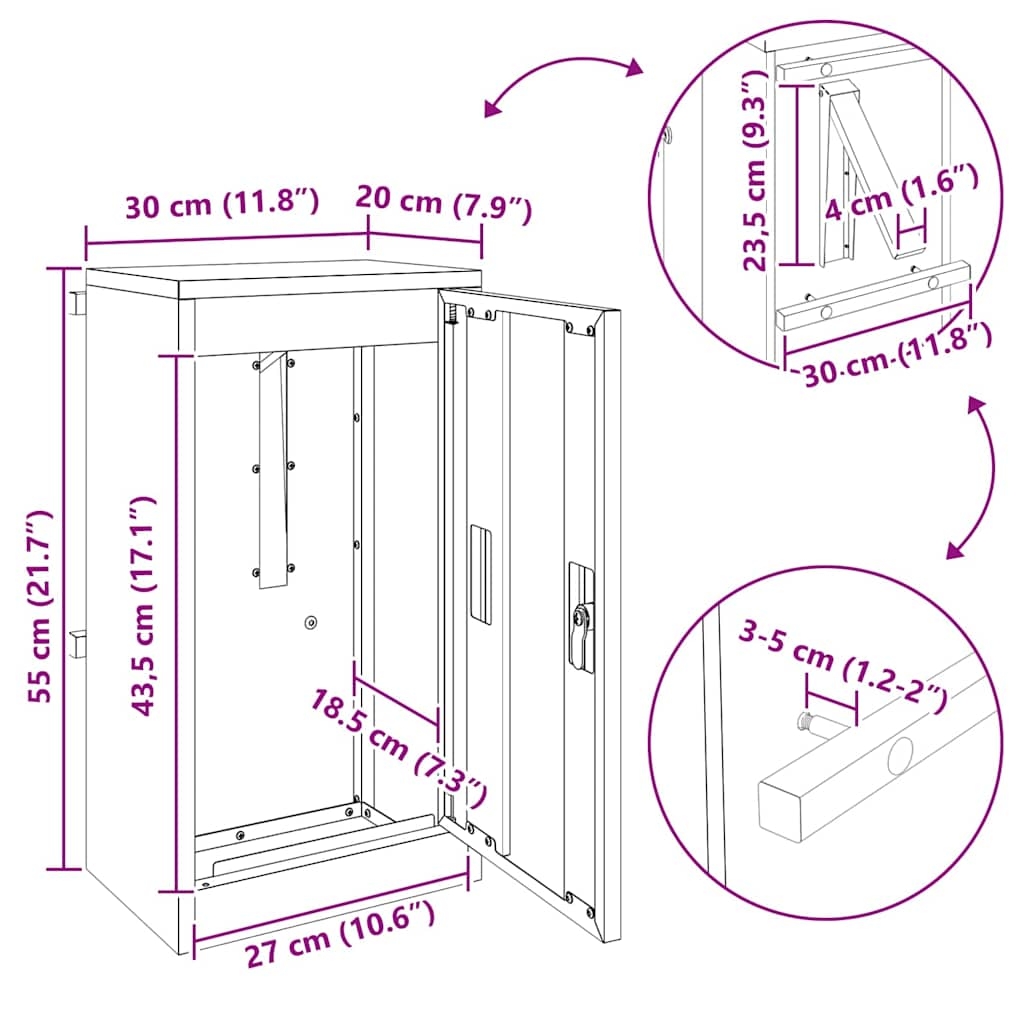 30 cm (11.8″)
20 cm (7.9″)
55 cm (21.7″)
43,5 cm (17.1″)
18.5 cm (7.3″)
27 cm (10.6″)
23,5 cm (9.3″)
4 cm (1.6″)
30 cm (11.8″)
3-5 cm (1.2-2″)