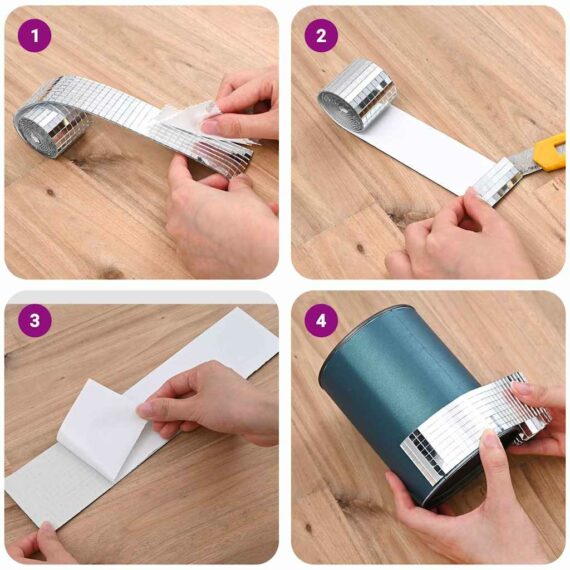 1

2

3

4