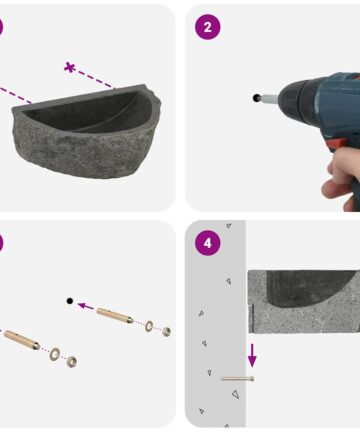 2

4