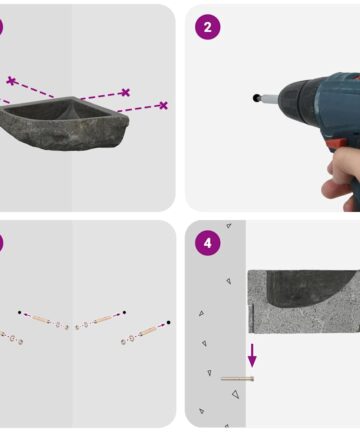 2

4